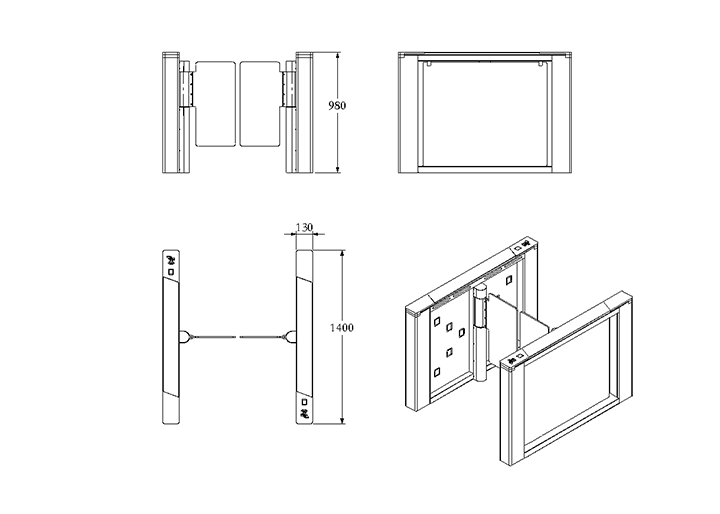 980

130

1400