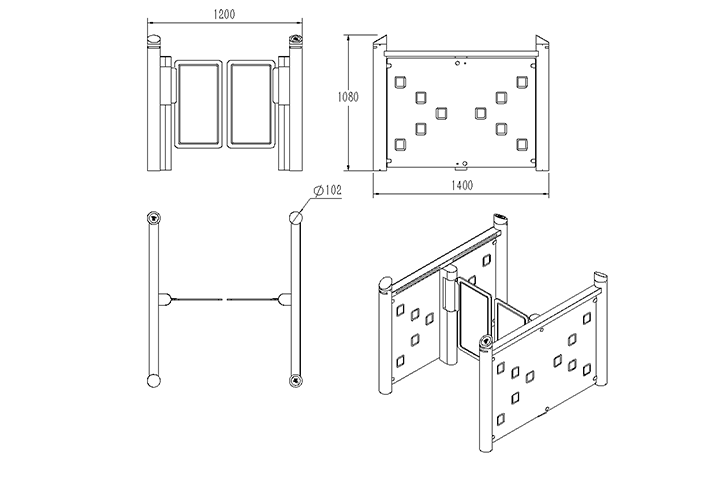 1200

1080

1400

$\varnothing 102$